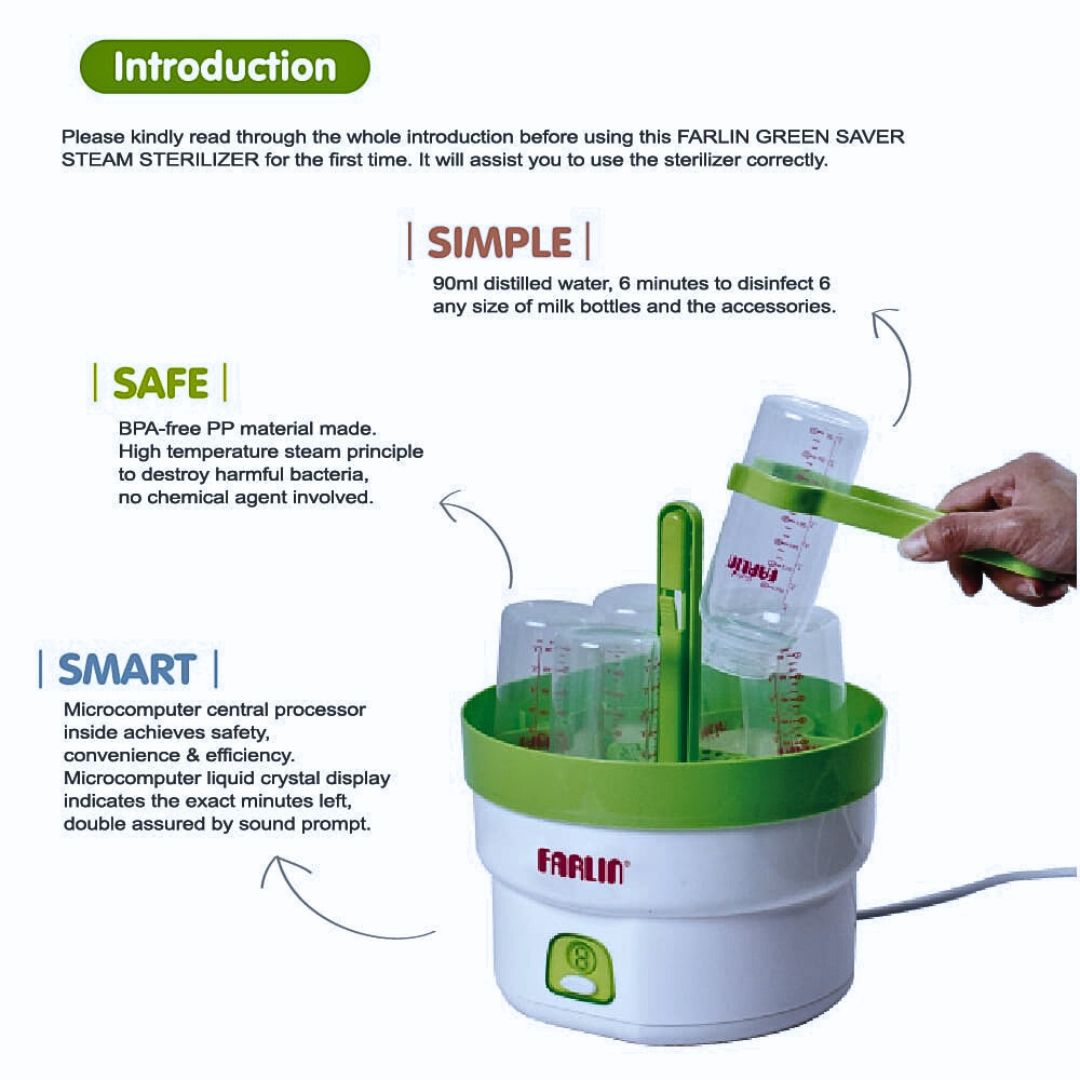 Introduction

Please kindly read through the whole introduction before using this FARLIN GREEN SAVER STEAM STERILIZER for the first time. It will assist you to use the sterilizer correctly.

| SIMPLE |

90ml distilled water, 6 minutes to disinfect 6 any size of milk bottles and the accessories.

| SAFE |

BPA-free PP material made. High temperature steam principle to destroy harmful bacteria, no chemical agent involved.

| SMART |

Microcomputer central processor inside achieves safety, convenience & efficiency. Microcomputer liquid crystal display indicates the exact minutes left, double assured by sound prompt.

FARLIN

FARLIN

8